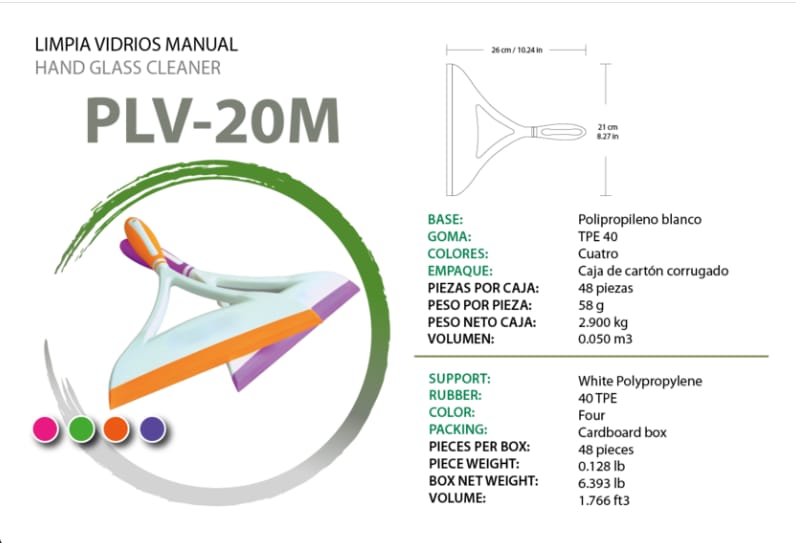 LIMPIA VIDRIOS MANUAL
HAND GLASS CLEANER

PLV-20M

26 cm / 10.24 in

21 cm
8.27 in

| | |
|---|---|
| BASE: | Polipropileno blanco |
| GOMA: | TPE 40 |
| COLORES: | Cuatro |
| EMPAQUE: | Caja de cartón corrugado |
| PIEZAS POR CAJA: | 48 piezas |
| PESO POR PIEZA: | 58 g |
| PESO NETO CAJA: | 2.900 kg |
| VOLUMEN: | 0.050 m3 |

| | |
|---|---|
| SUPPORT: | White Polypropylene |
| RUBBER: | 40 TPE |
| COLOR: | Four |
| PACKING: | Cardboard box |
| PIECES PER BOX: | 48 pieces |
| PIECE WEIGHT: | 0.128 lb |
| BOX NET WEIGHT: | 6.393 lb |
| VOLUME: | 1.766 ft3 |